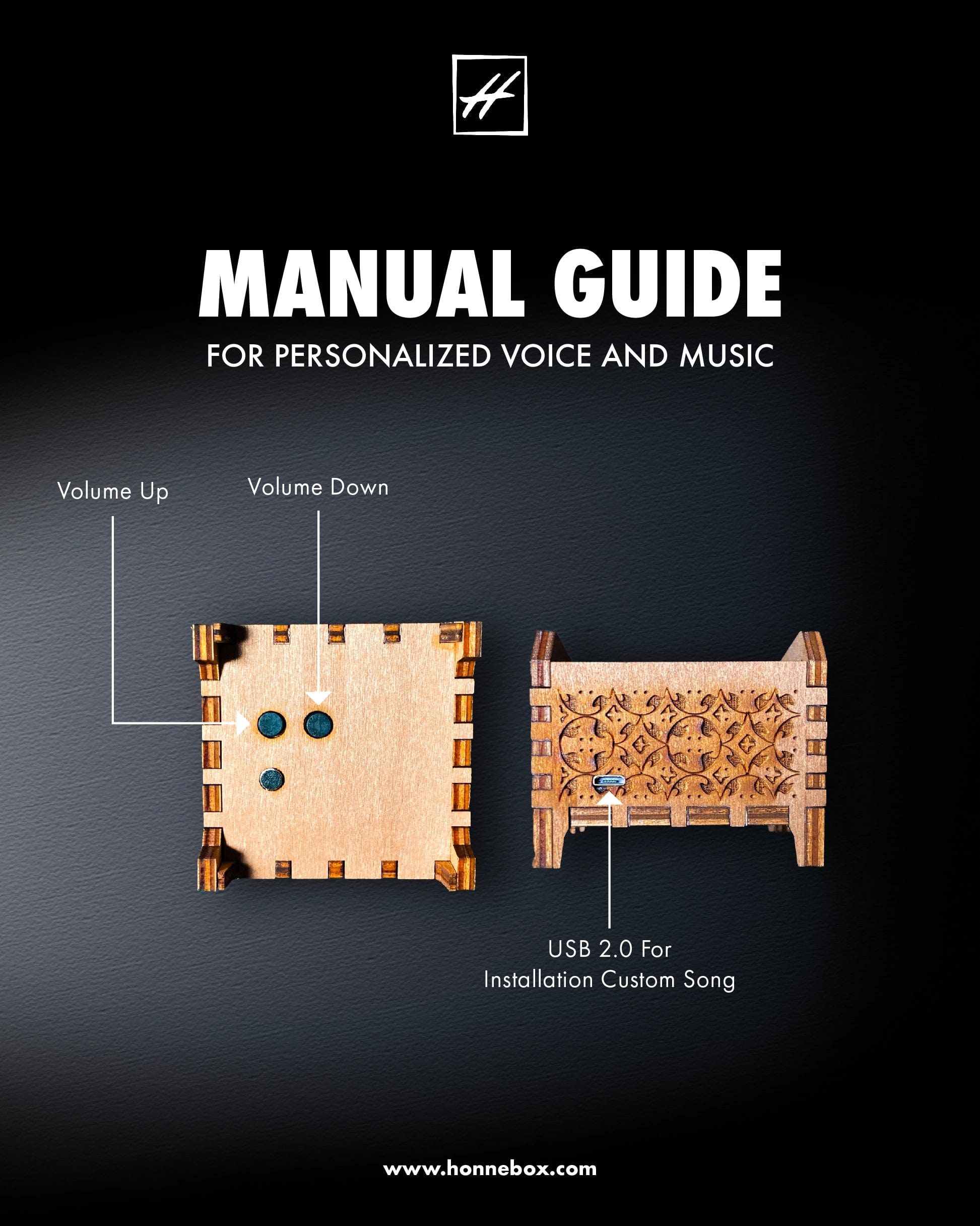 H

MANUAL GUIDE

FOR PERSONALIZED VOICE AND MUSIC

Volume Up

Volume Down

USB 2.0 For
Installation Custom Song

www.honnebox.com